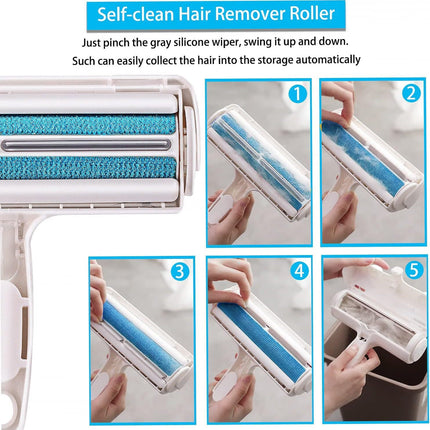 Self-clean Hair Remover Roller

Just pinch the gray silicone wiper, swing it up and down.
Such can easily collect the hair into the storage automatically

1

2

3

4

5