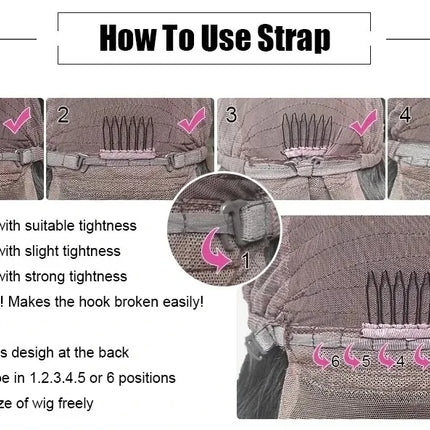 How To Use Strap

2

3

4

1

vith suitable tightness

vith slight tightness

vith strong tightness

! Makes the hook broken easily!

s desigh at the back

be in 1.2.3.4.5 or 6 positions

ze of wig freely

6

5

4