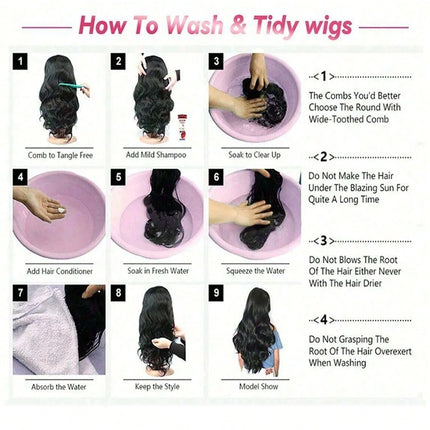 How To Wash & Tidy wigs

1
Comb to Tangle Free

2
Add Mild Shampoo

3
Soak to Clear Up

4
Add Hair Conditioner

5
Soak in Fresh Water

6
Squeeze the Water

7
Absorb the Water

8
Keep the Style

9
Model Show

<1>
The Combs You'd Better Choose The Round With Wide-Toothed Comb

<2>
Do Not Make The Hair Under The Blazing Sun For Quite A Long Time

<3>
Do Not Blows The Root Of The Hair Either Never With The Hair Drier

<4>
Do Not Grasping The Root Of The Hair Overexert When Washing