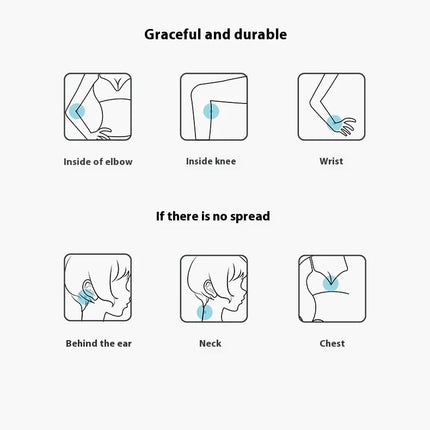 Graceful and durable

Inside of elbow

Inside knee

Wrist

If there is no spread

Behind the ear

Neck

Chest