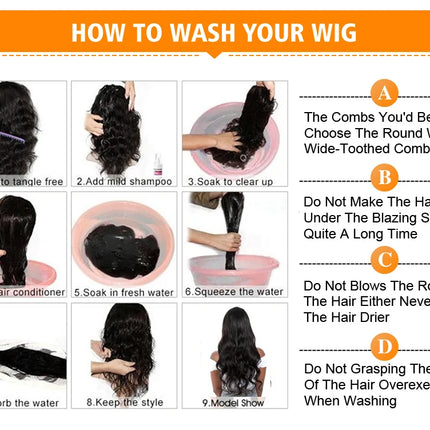 HOW TO WASH YOUR WIG

to tangle free

2.Add mild shampoo

3.Soak to clear up

air conditioner

5.Soak in fresh water

6.Squeeze the water

orb the water

8.Keep the style

9.Model Show

A

The Combs You'd Be
Choose The Round W
Wide-Toothed Comb

B

Do Not Make The Ha
Under The Blazing S
Quite A Long Time

C

Do Not Blows The Ro
The Hair Either Neve
The Hair Drier

D

Do Not Grasping The
Of The Hair Overexe
When Washing