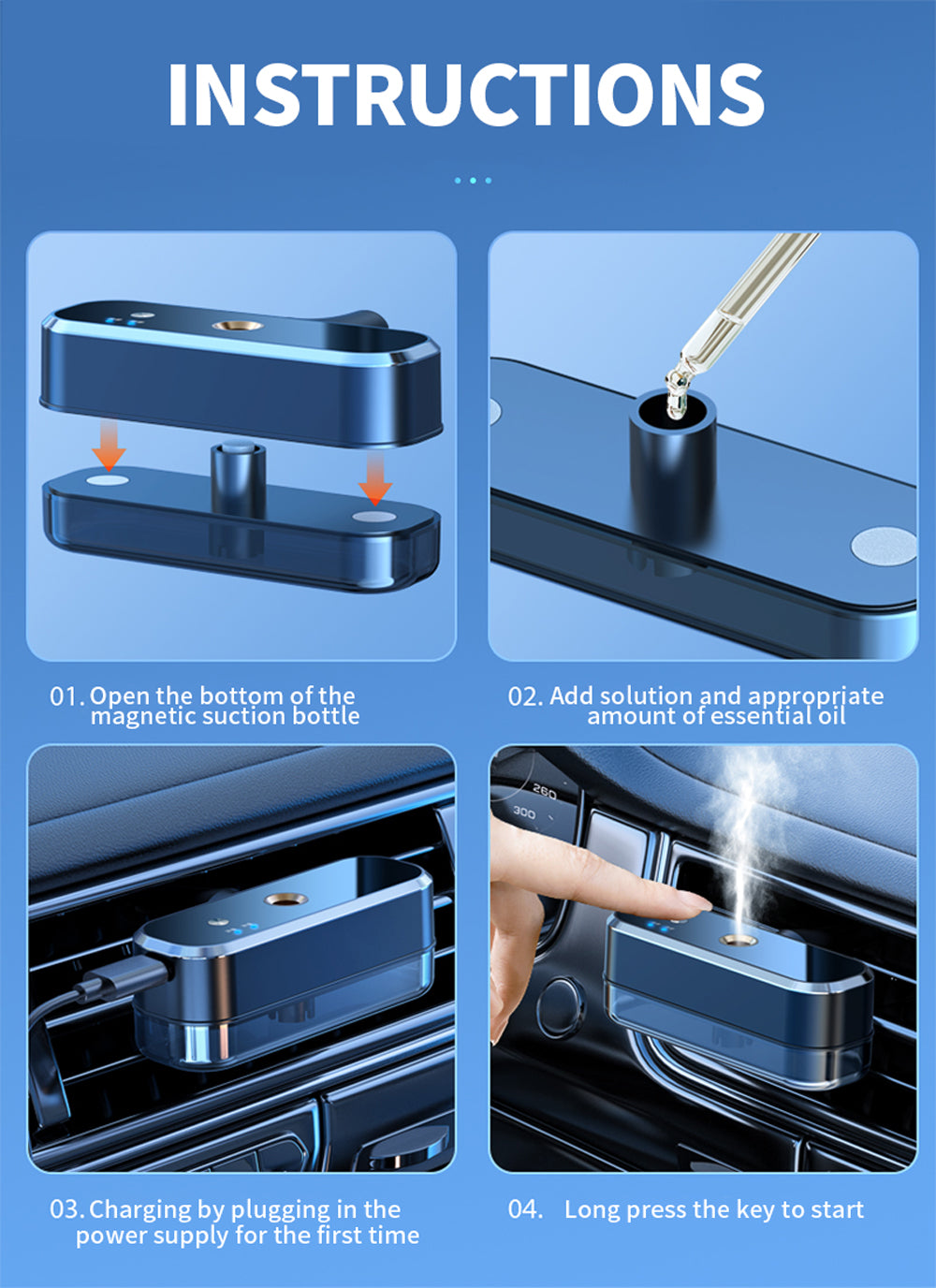 INSTRUCTIONS

01. Open the bottom of the magnetic suction bottle

02. Add solution and appropriate amount of essential oil

260
300

03. Charging by plugging in the power supply for the first time

04. Long press the key to start