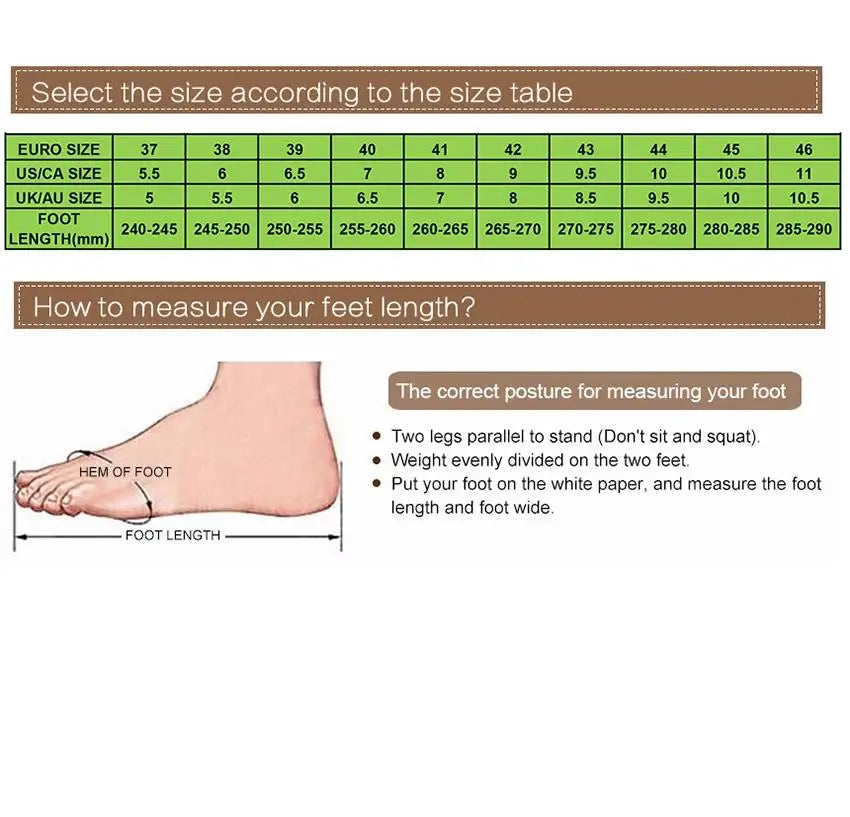 Select the size according to the size table

| EURO SIZE | 37 | 38 | 39 | 40 | 41 | 42 | 43 | 44 | 45 | 46 |
|---|---|---|---|---|---|---|---|---|---|---|
| US/CA SIZE | 5.5 | 6 | 6.5 | 7 | 8 | 9 | 9.5 | 10 | 10.5 | 11 |
| UK/AU SIZE | 5 | 5.5 | 6 | 6.5 | 7 | 8 | 8.5 | 9.5 | 10 | 10.5 |
| FOOT LENGTH(mm) | 240-245 | 245-250 | 250-255 | 255-260 | 260-265 | 265-270 | 270-275 | 275-280 | 280-285 | 285-290 |

How to measure your feet length?

HEM OF FOOT

FOOT LENGTH

The correct posture for measuring your foot

• Two legs parallel to stand (Don't sit and squat).
• Weight evenly divided on the two feet.
• Put your foot on the white paper, and measure the foot length and foot wide.