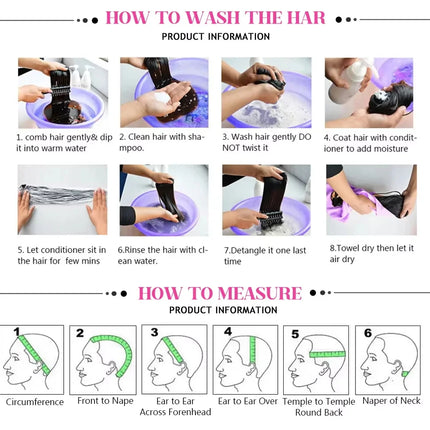 HOW TO WASH THE HAR

PRODUCT INFORMATION

1. comb hair gently& dip it into warm water

2. Clean hair with shampoo.

3. Wash hair gently DO NOT twist it

4. Coat hair with conditioner to add moisture

5. Let conditioner sit in the hair for few mins

6.Rinse the hair with clean water.

7.Detangle it one last time

8.Towel dry then let it air dry

HOW TO MEASURE

PRODUCT INFORMATION

1
Circumference

2
Front to Nape

3
Ear to Ear Across Forenhead

4
Ear to Ear Over

5
Temple to Temple Round Back

6
Naper of Neck