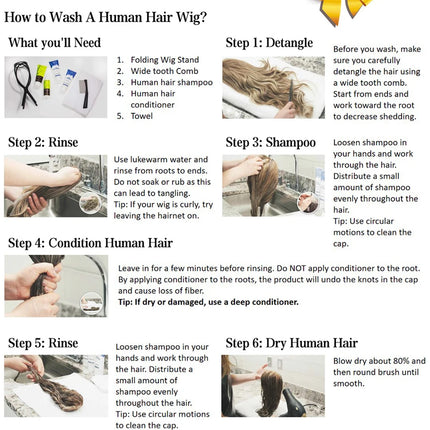 How to Wash A Human Hair Wig?

What you'll Need

1. Folding Wig Stand
2. Wide tooth Comb
3. Human hair shampoo
4. Human hair conditioner
5. Towel

Step 1: Detangle

Before you wash, make sure you carefully detangle the hair using a wide tooth comb. Start from ends and work toward the root to decrease shedding.

Step 2: Rinse

Use lukewarm water and rinse from roots to ends. Do not soak or rub as this can lead to tangling.
Tip: If your wig is curly, try leaving the hairnet on.

Step 3: Shampoo

Loosen shampoo in your hands and work through the hair. Distribute a small amount of shampoo evenly throughout the hair.
Tip: Use circular motions to clean the cap.

Step 4: Condition Human Hair

Leave in for a few minutes before rinsing. Do NOT apply conditioner to the root. By applying conditioner to the roots, the product will undo the knots in the cap and cause loss of fiber.
Tip: If dry or damaged, use a deep conditioner.

Step 5: Rinse

Loosen shampoo in your hands and work through the hair. Distribute a small amount of shampoo evenly throughout the hair.
Tip: Use circular motions to clean the cap.

Step 6: Dry Human Hair

Blow dry about 80% and then round brush until smooth.