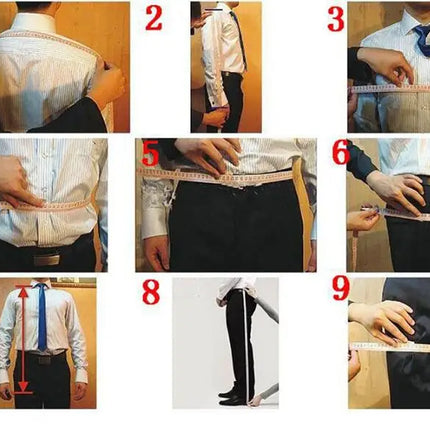 2

3

5

6

8

9