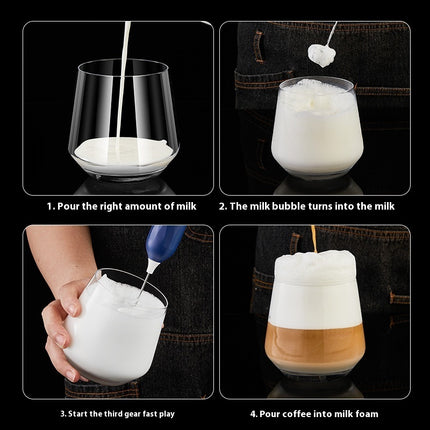 1. Pour the right amount of milk

2. The milk bubble turns into the milk

3. Start the third gear fast play

4. Pour coffee into milk foam