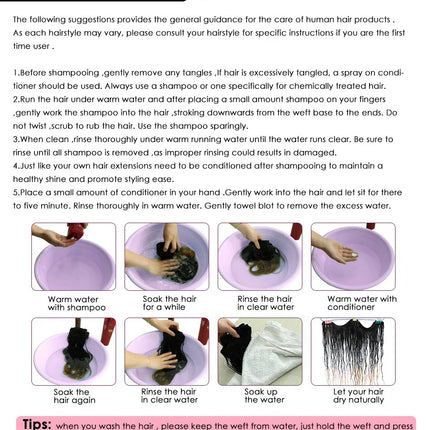 The following suggestions provides the general guidance for the care of human hair products . As each hairstyle may vary, please consult your hairstyle for specific instructions if you are the first time user .

1.Before shampooing ,gently remove any tangles ,If hair is excessively tangled, a spray on conditioner should be used. Always use a shampoo or one specifically for chemically treated hair.
2.Run the hair under warm water and after placing a small amount shampoo on your fingers ,gently work the shampoo into the hair ,stroking downwards from the weft base to the ends. Do not twist ,scrub to rub the hair. Use the shampoo sparingly.
3.When clean ,rinse thoroughly under warm running water until the water runs clear. Be sure to rinse until all shampoo is removed ,as improper rinsing could results in damaged.
4.Just like your own hair extensions need to be conditioned after shampooing to maintain a healthy shine and promote styling ease.
5.Place a small amount of conditioner in your hand .Gently work into the hair and let sit for there to five minute. Rinse thoroughly in warm water. Gently towel blot to remove the excess water.

Warm water with shampoo

Soak the hair for a while

Rinse the hair in clear water

Warm water with conditioner

Soak the hair again

Rinse the hair in clear water

Soak up the water

Let your hair dry naturally

Tips: when you wash the hair , please keep the weft from water, just hold the weft and press