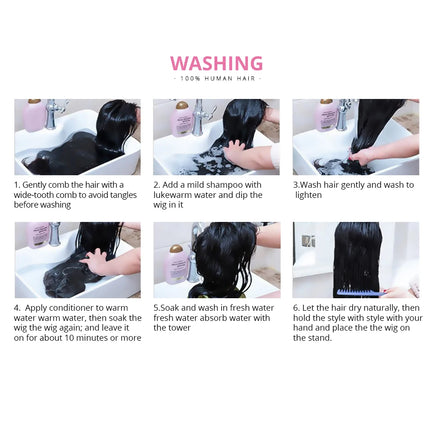 WASHING
- 100% HUMAN HAIR -

1. Gently comb the hair with a wide-tooth comb to avoid tangles before washing

2. Add a mild shampoo with lukewarm water and dip the wig in it

3.Wash hair gently and wash to lighten

4. Apply conditioner to warm water warm water, then soak the wig the wig again; and leave it on for about 10 minutes or more

5.Soak and wash in fresh water fresh water absorb water with the tower

6. Let the hair dry naturally, then hold the style with style with your hand and place the the wig on the stand.