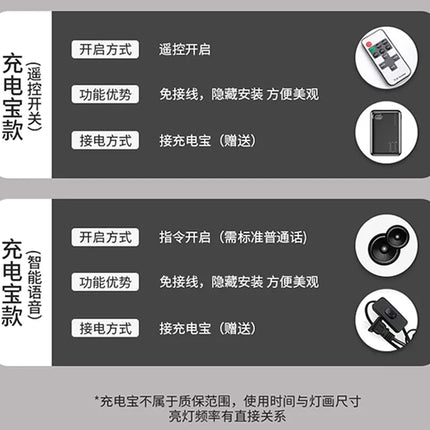 充电宝款
(遥控开关)

开启方式 遥控开启

功能优势 免接线，隐藏安装 方便美观

接电方式 接充电宝（赠送）

充电宝款
(智能语音)

开启方式 指令开启（需标准普通话）

功能优势 免接线，隐藏安装 方便美观

接电方式 接充电宝（赠送）

*充电宝不属于质保范围，使用时间与灯画尺寸亮灯频率有直接关系