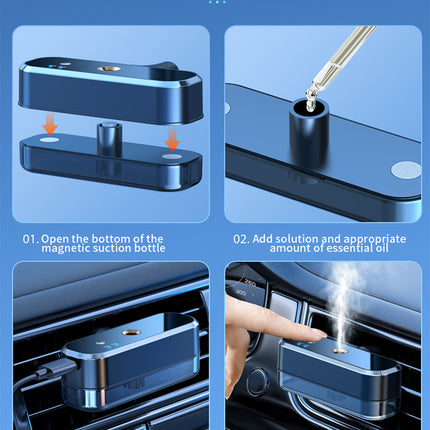 01. Open the bottom of the magnetic suction bottle

02. Add solution and appropriate amount of essential oil