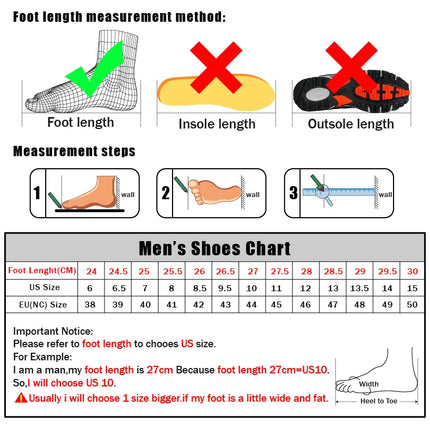 Foot length measurement method:

Foot length

Insole length

Outsole length

Measurement steps

1 wall

2 wall

3 wall

Men's Shoes Chart

| Foot Lenght(CM) | 24 | 24.5 | 25 | 25.5 | 26 | 26.5 | 27 | 27.5 | 28 | 28.5 | 29 | 29.5 | 30 |
|---|---|---|---|---|---|---|---|---|---|---|---|---|---|
| US Size | 6 | 6.5 | 7 | 8 | 8.5 | 9.5 | 10 | 11 | 12 | 13 | 13.5 | 14 | 15 |
| EU(NC) Size | 38 | 39 | 40 | 41 | 42 | 43 | 44 | 45 | 46 | 47 | 48 | 49 | 50 |

Important Notice:
Please refer to foot length to chooes US size.
For Example:
I am a man,my foot length is 27cm Because foot length 27cm=US10.
So,I will choose US 10.
Usually i will choose 1 size bigger.if my foot is a little wide and fat.

Width

Heel to Toe